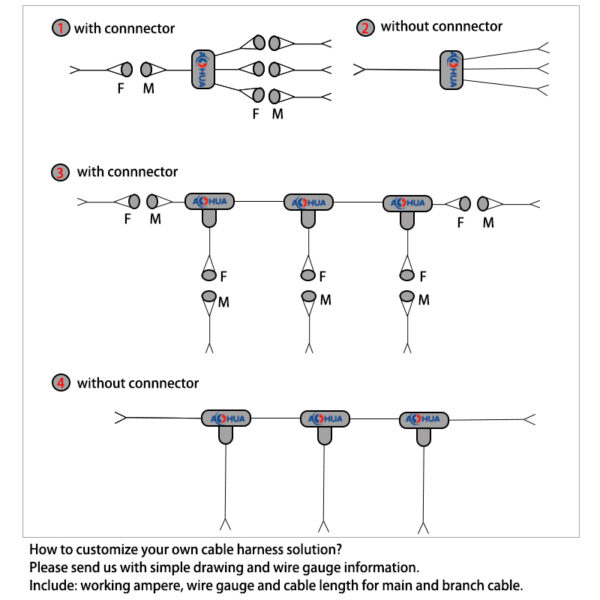 1 with connnector

F M

AOHUA

F M

2 without connnector

AOHUA

3 with connnector

F M

AOHUA

AOHUA

AOHUA

F M

F

M

F

M

F

M

4 without connnector

AOHUA

AOHUA

AOHUA

How to customize your own cable harness solution?
Please send us with simple drawing and wire gauge information.
Include: working ampere, wire gauge and cable length for main and branch cable.